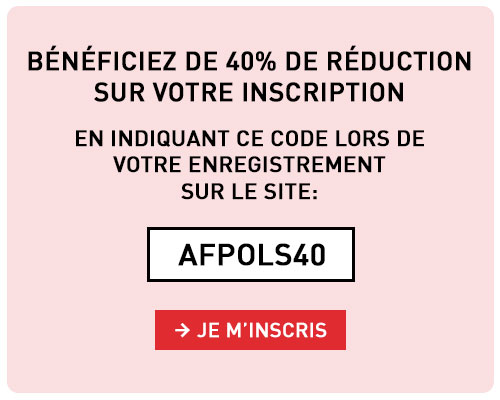 BÉNÉFICIEZ DE 40% DE RÉDUCTION SUR VOTRE INSCRIPTION

EN INDIQUANT CE CODE LORS DE VOTRE ENREGISTREMENT SUR LE SITE:

AFPOLS40

→ JE M'INSCRIS